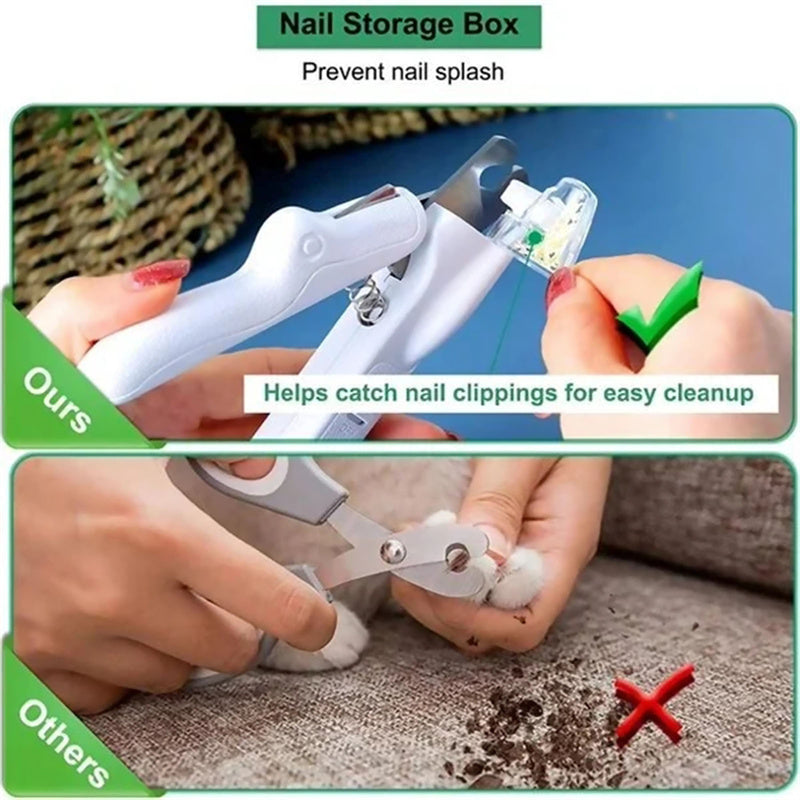 Nail Storage Box

Prevent nail splash

Ours

Helps catch nail clippings for easy cleanup

Others